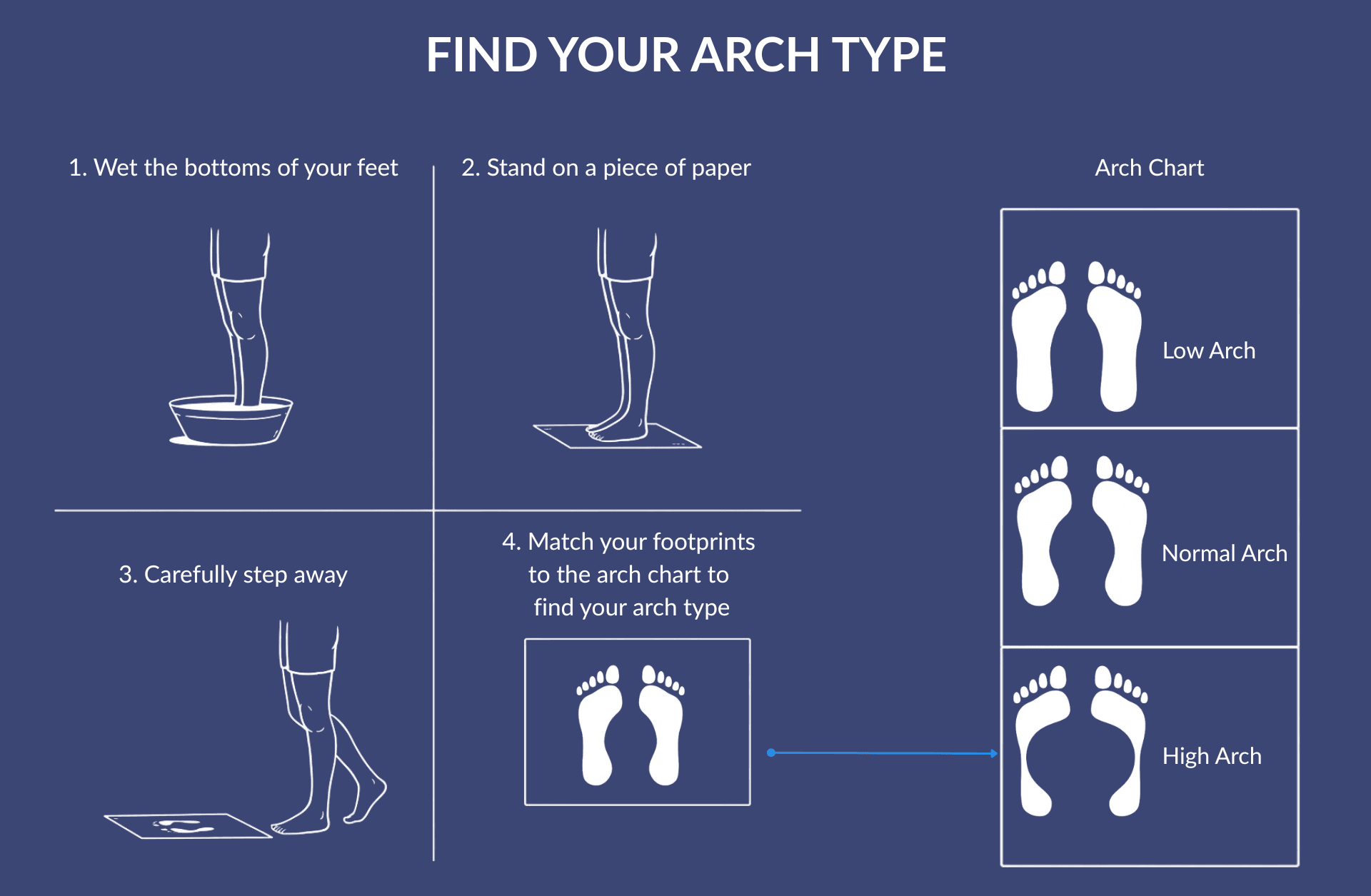 FIND YOUR ARCH TYPE

1. Wet the bottoms of your feet

2. Stand on a piece of paper

3. Carefully step away

4. Match your footprints to the arch chart to find your arch type

Arch Chart

Low Arch

Normal Arch

High Arch