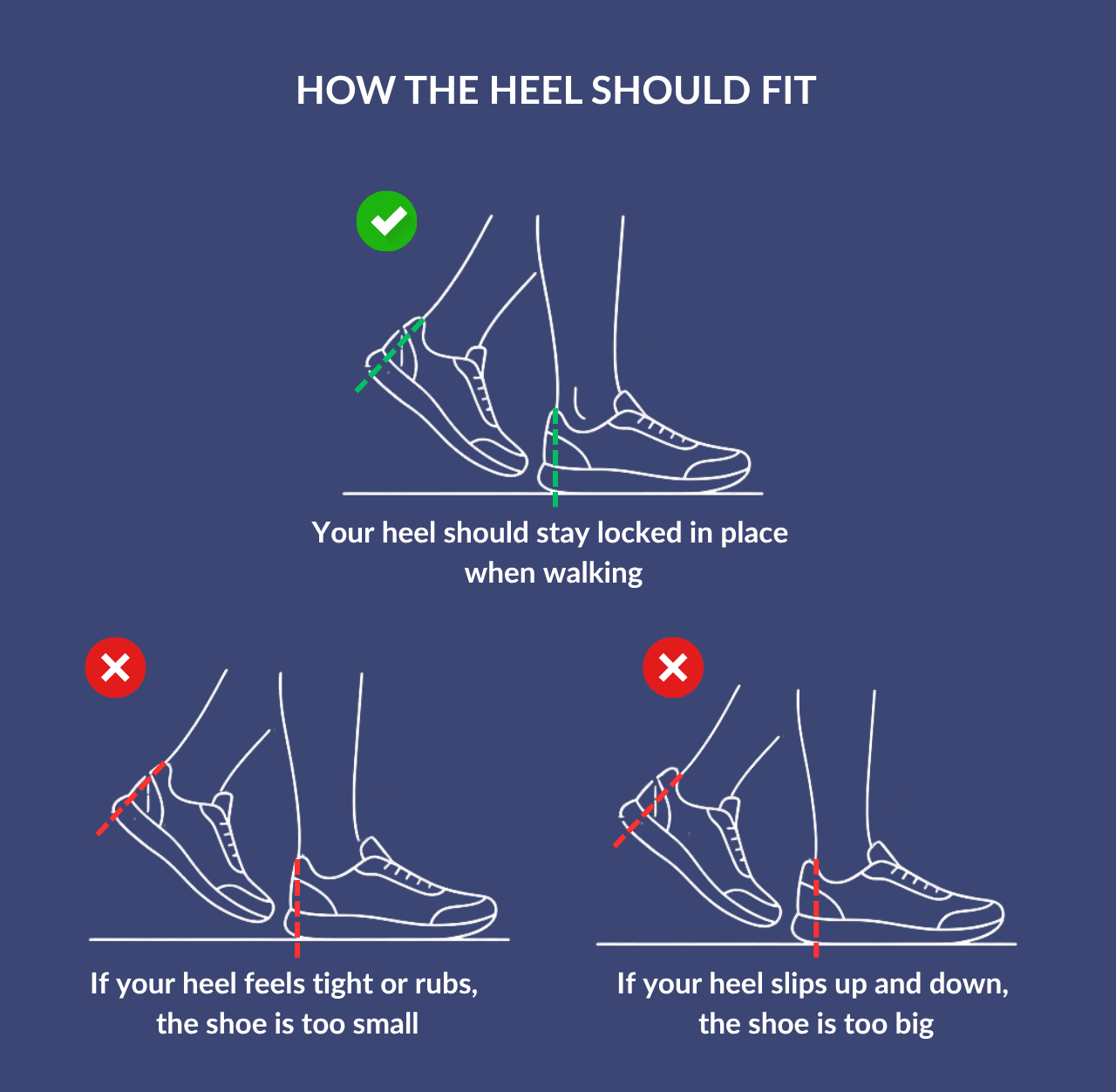 HOW THE HEEL SHOULD FIT

Your heel should stay locked in place when walking

If your heel feels tight or rubs, the shoe is too small

If your heel slips up and down, the shoe is too big