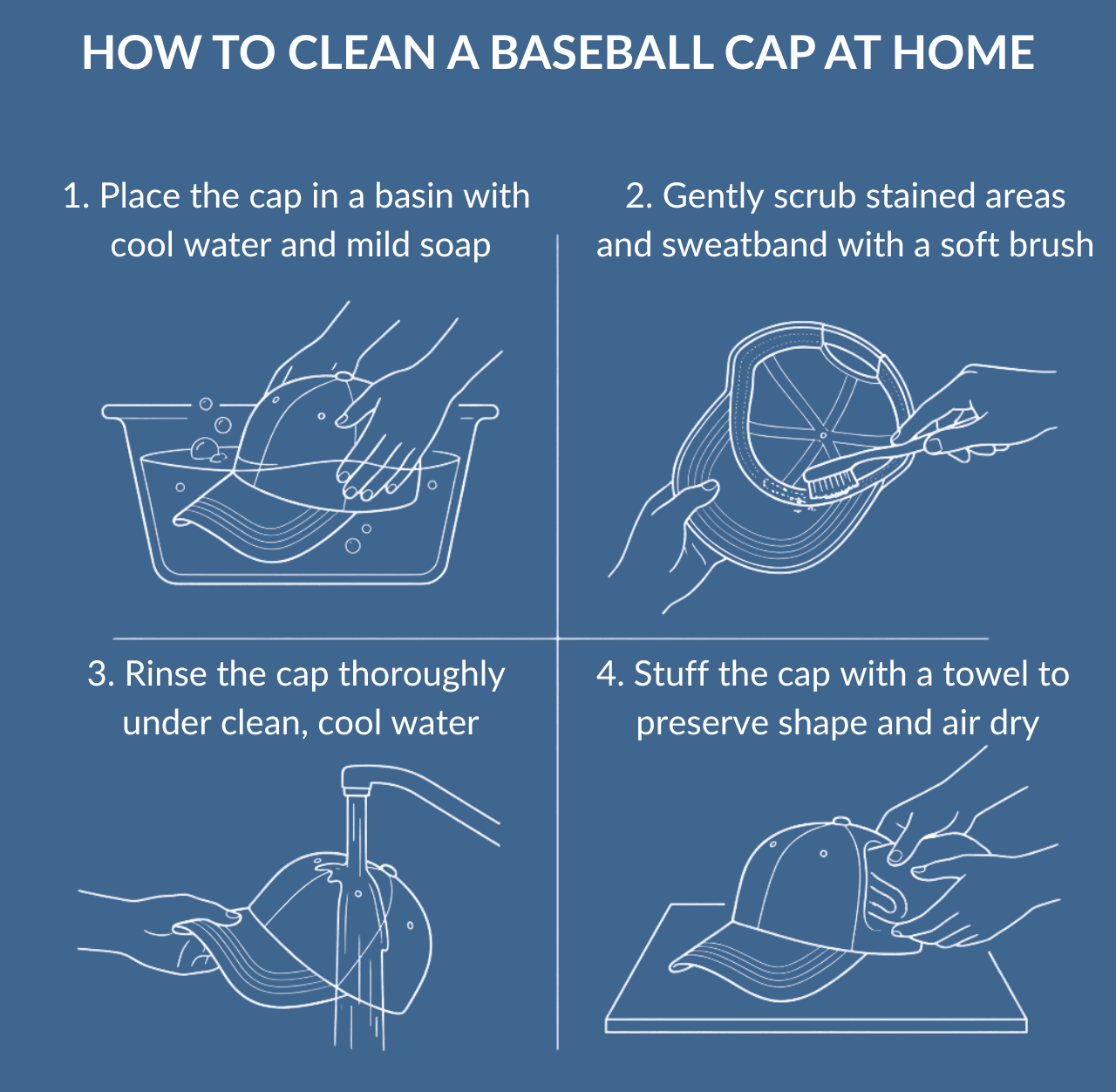 HOW TO CLEAN A BASEBALL CAP AT HOME

1. Place the cap in a basin with cool water and mild soap

2. Gently scrub stained areas and sweatband with a soft brush

3. Rinse the cap thoroughly under clean, cool water

4. Stuff the cap with a towel to preserve shape and air dry