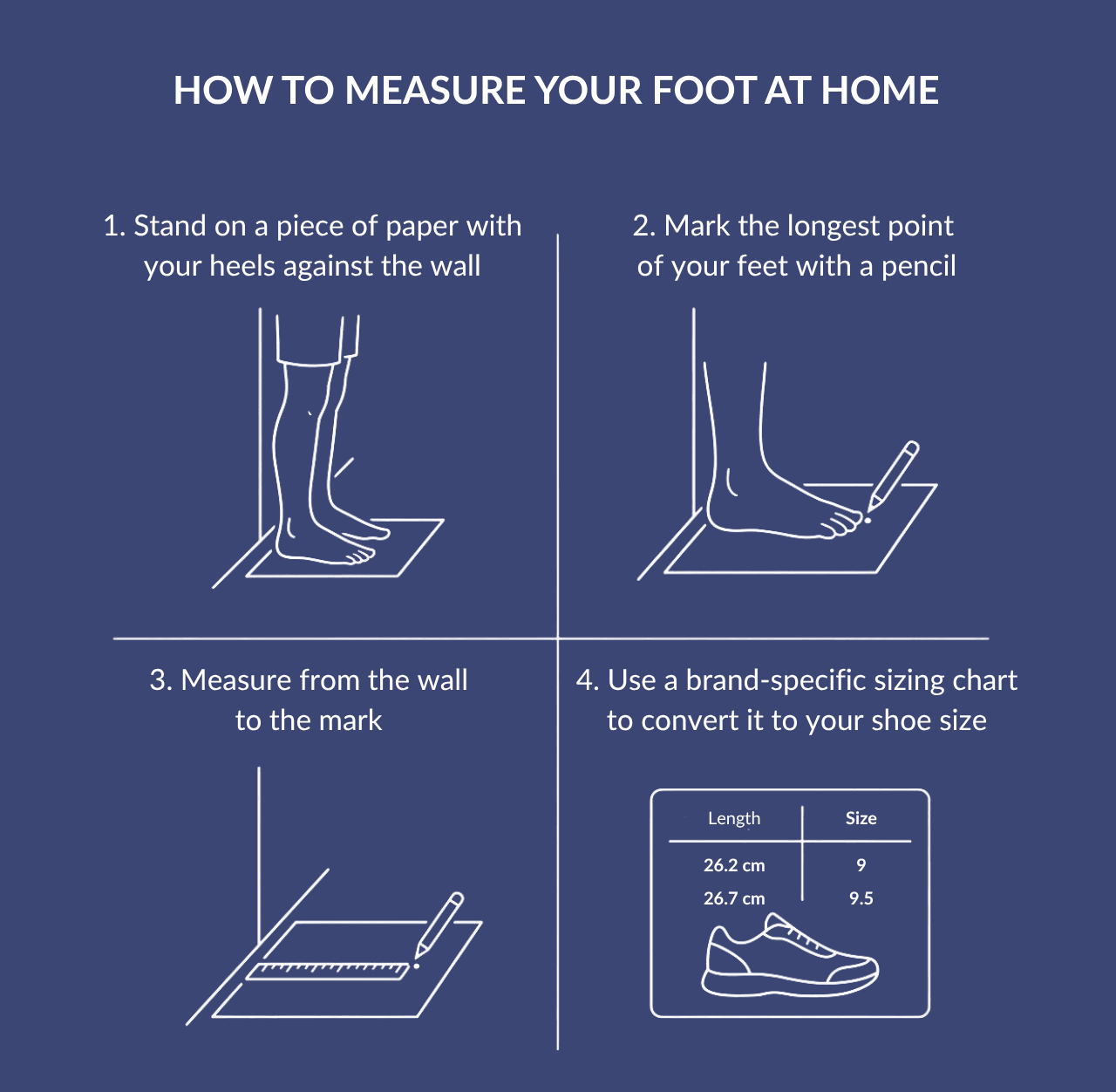 HOW TO MEASURE YOUR FOOT AT HOME

1. Stand on a piece of paper with your heels against the wall

2. Mark the longest point of your feet with a pencil

3. Measure from the wall to the mark

4. Use a brand-specific sizing chart to convert it to your shoe size

| Length | Size |
|---|---|
| 26.2 cm | 9 |
| 26.7 cm | 9.5 |