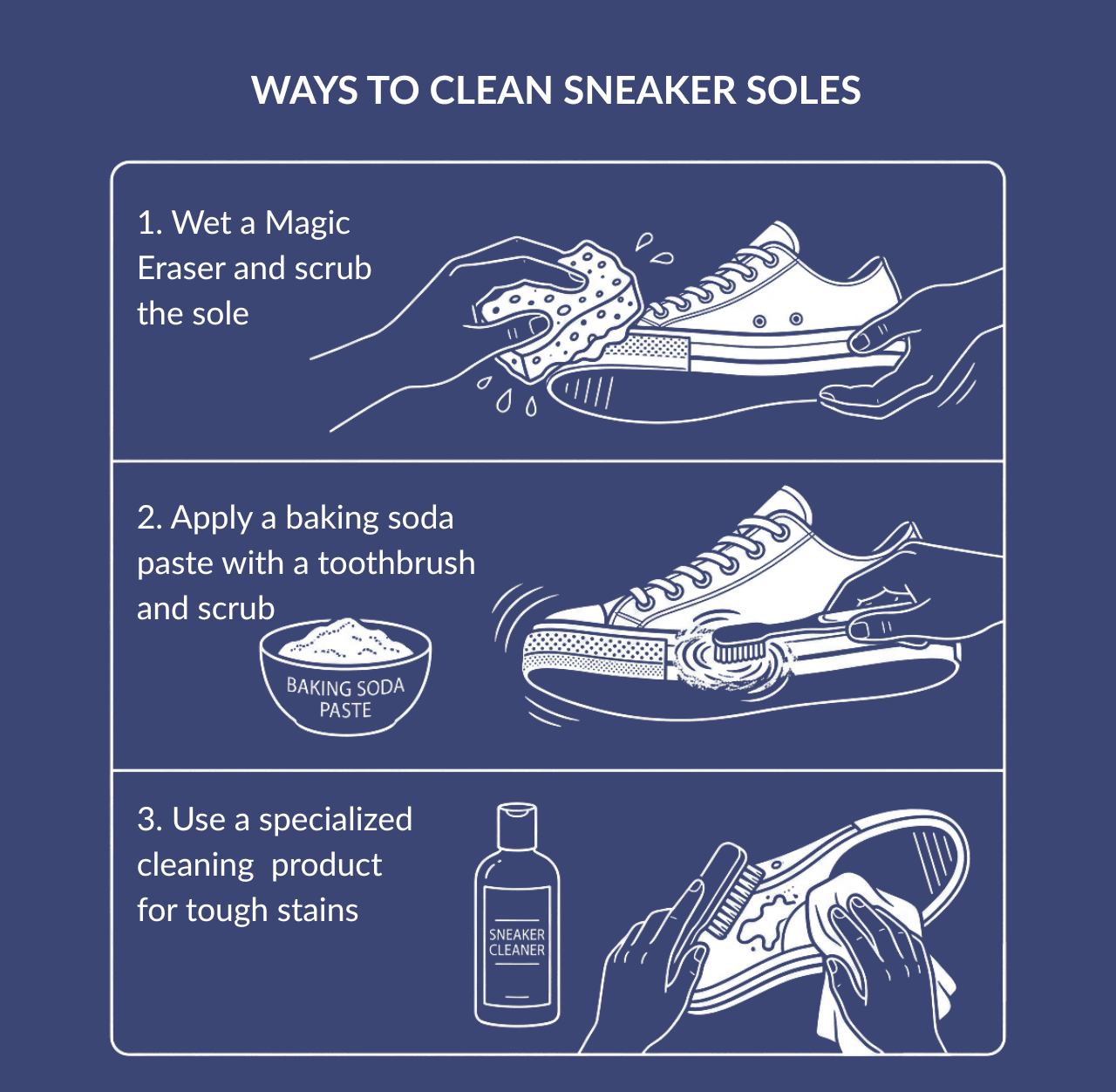 WAYS TO CLEAN SNEAKER SOLES

1. Wet a Magic Eraser and scrub the sole

2. Apply a baking soda paste with a toothbrush and scrub

BAKING SODA PASTE

3. Use a specialized cleaning  product for tough stains

SNEAKER CLEANER